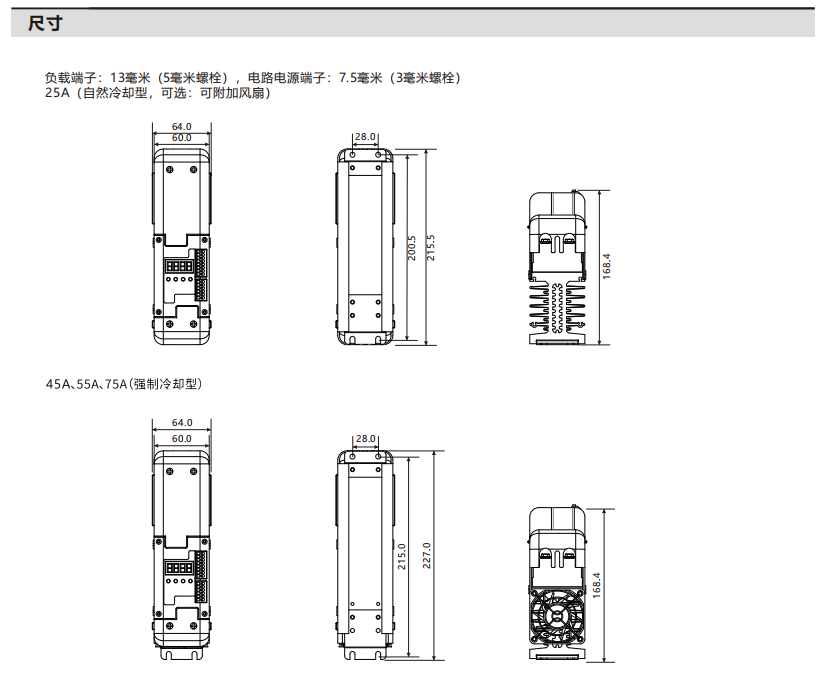 尺寸

负载端子：13毫米（5毫米螺栓），电路电源端子：7.5毫米（3毫米螺栓）
25A（自然冷却型，可选：可附加风扇）

64.0
60.0

28.0
200.5
215.5

168.4

45A、55A、75A(强制冷却型)

64.0
60.0

28.0
215.0
227.0

168.4