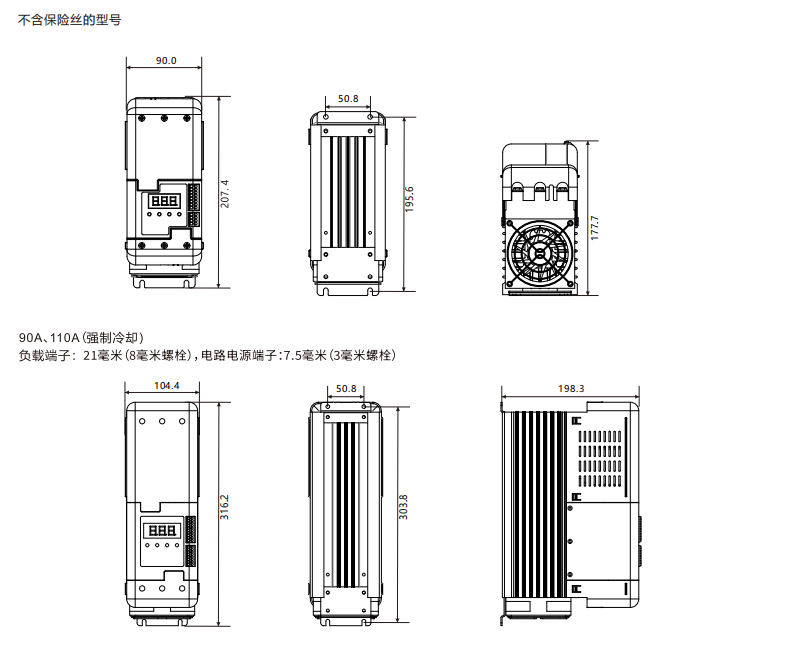 不含保险丝的型号

90.0

207.4

50.8

195.6

177.7

90A、110A（强制冷却）
负载端子：21毫米（8毫米螺栓），电路电源端子：7.5毫米（3毫米螺栓）

104.4

316.2

50.8

303.8

198.3