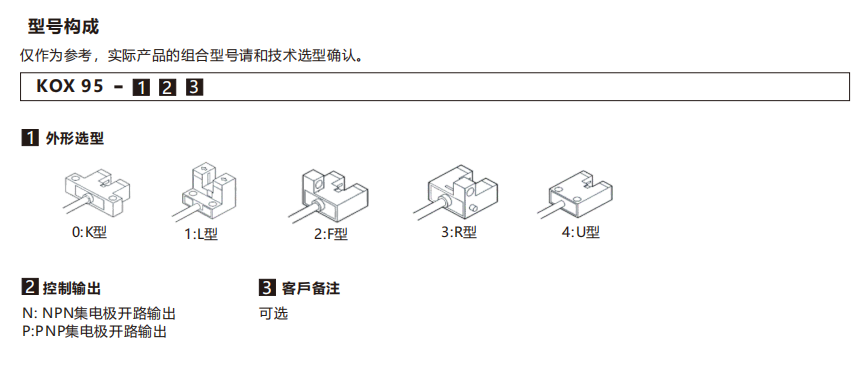 型号构成

仅作为参考，实际产品的组合型号请和技术选型确认。

KOX 95 - 1 2 3

1 外形选型

0:K型

1:L型

2:F型

3:R型

4:U型

2 控制输出

N: NPN集电极开路输出
P:PNP集电极开路输出

3 客戶备注

可选